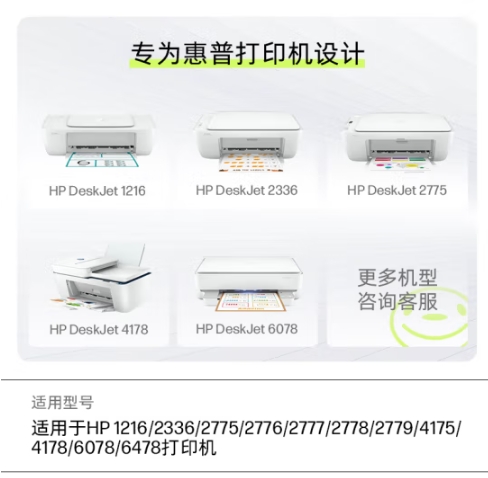 专为惠普打印机设计

HP DeskJet 1216

HP DeskJet 2336

HP DeskJet 2775

HP DeskJet 4178

HP DeskJet 6078

更多机型
咨询客服

适用型号

适用于HP 1216/2336/2775/2776/2777/2778/2779/4175/4178/6078/6478打印机